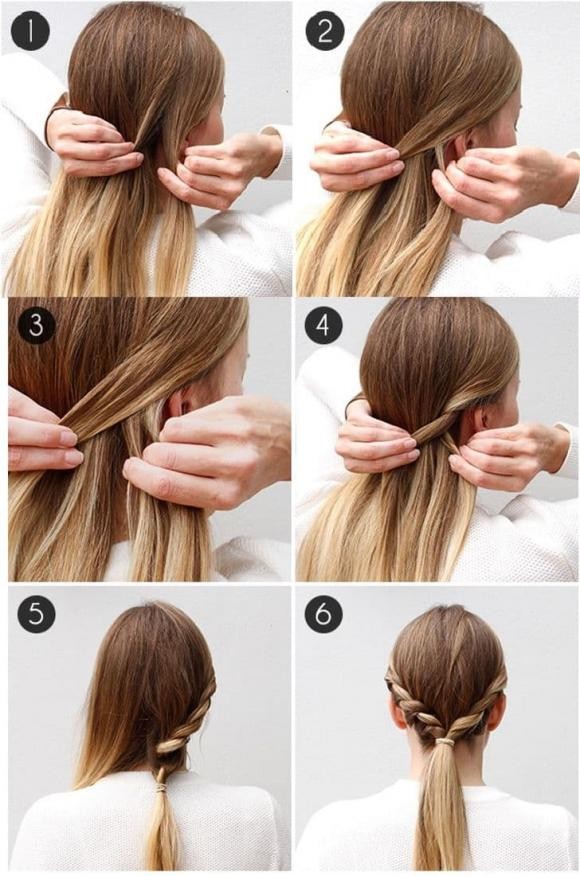 1

2

3

4

5

6